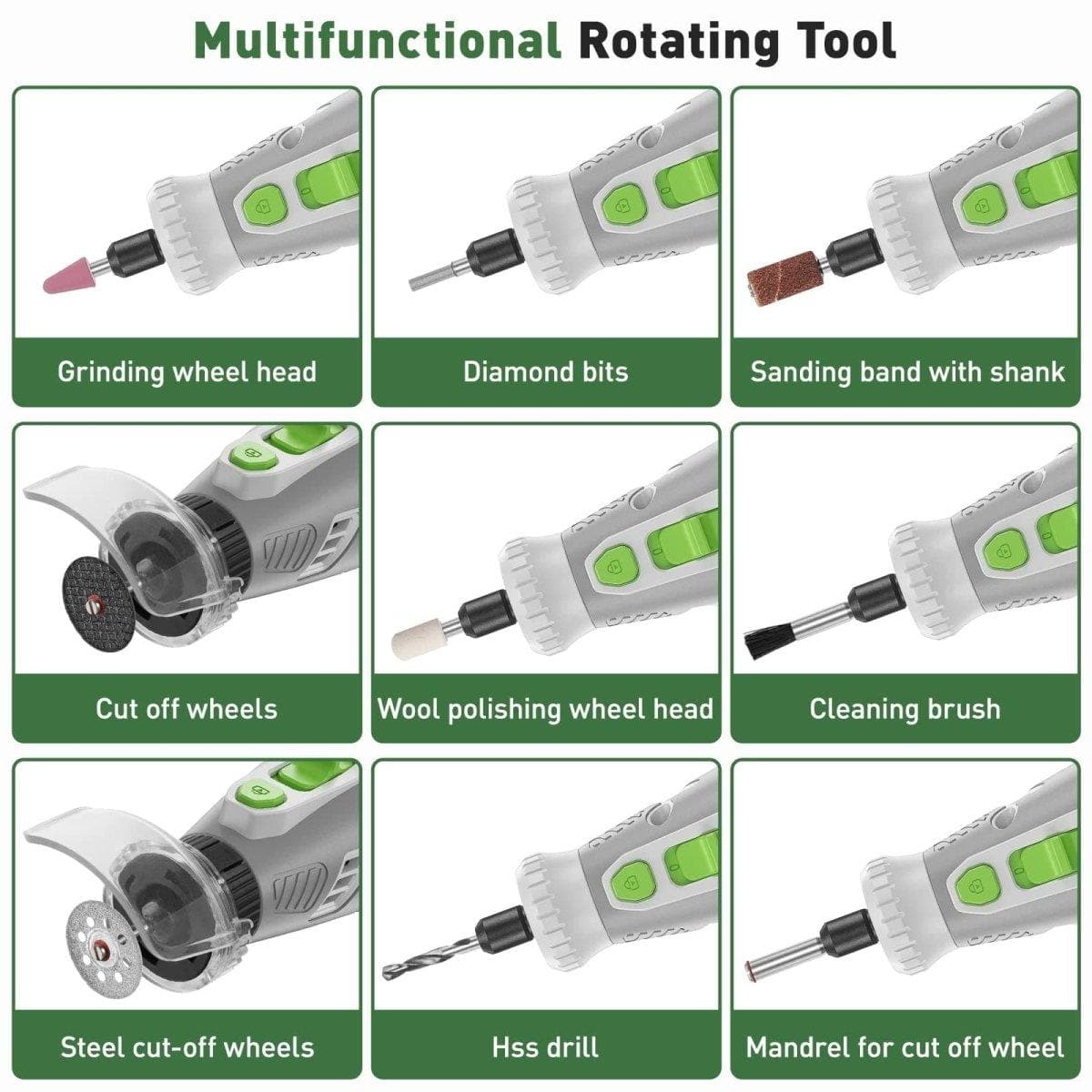 Multifunctional Rotating Tool

Grinding wheel head

Diamond bits

Sanding band with shank

Cut off wheels

Wool polishing wheel head

Cleaning brush

Steel cut-off wheels

Hss drill

Mandrel for cut off wheel