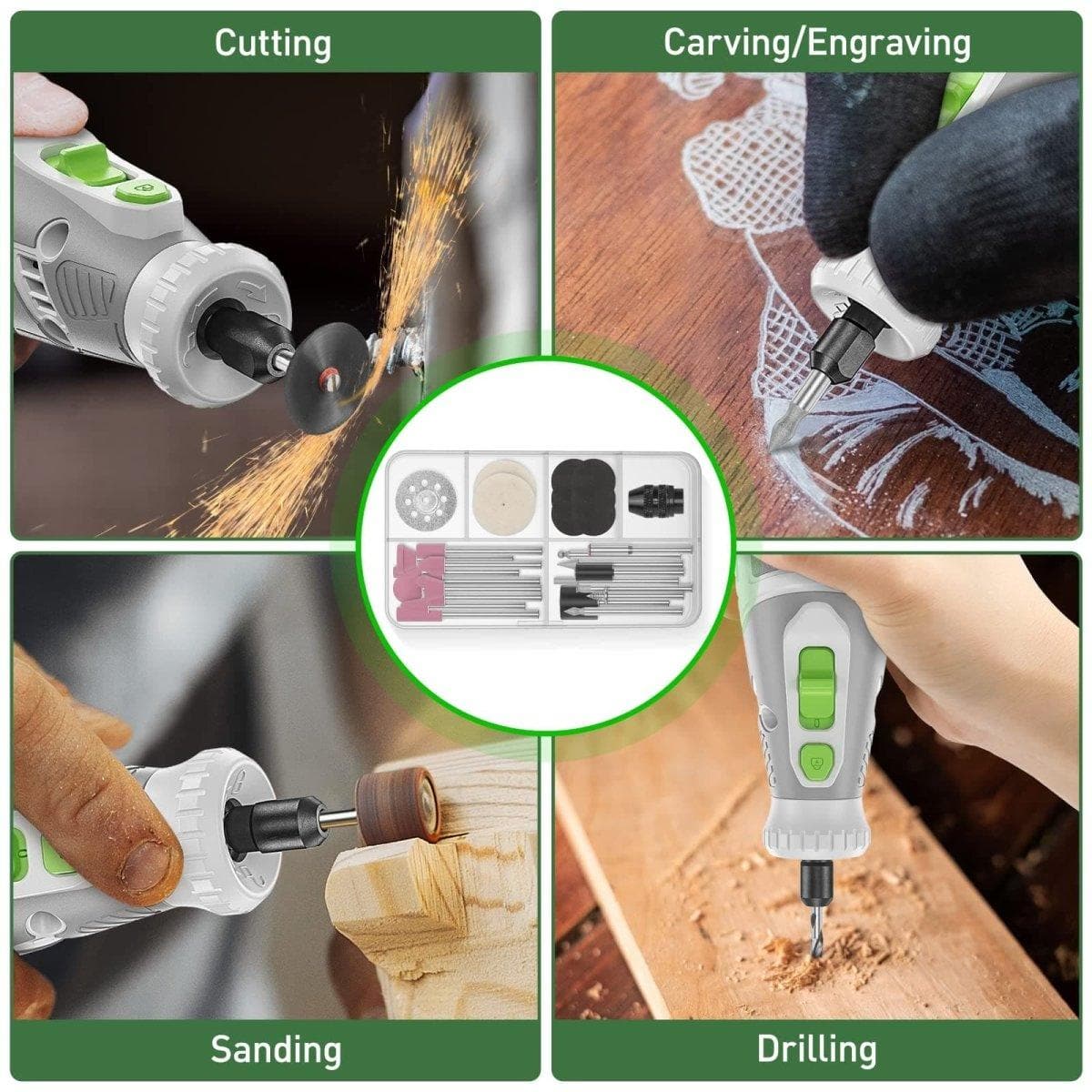 Cutting

Carving/Engraving

Sanding

Drilling