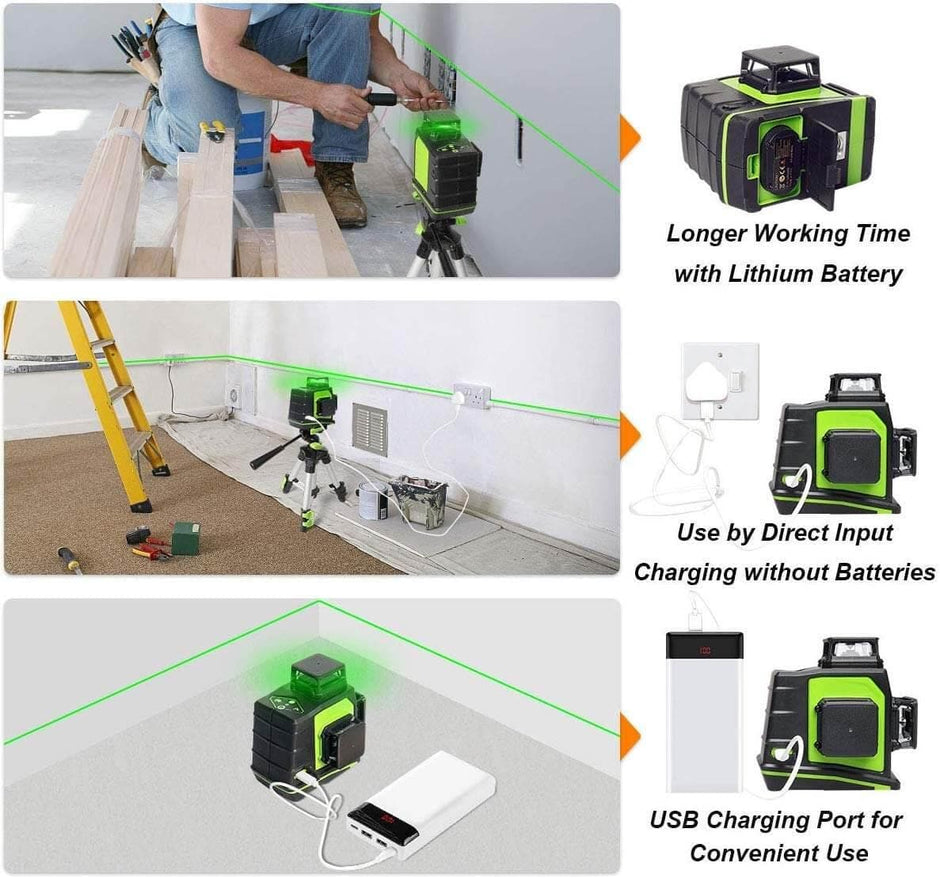 Longer Working Time with Lithium Battery

Use by Direct Input Charging without Batteries

USB Charging Port for Convenient Use