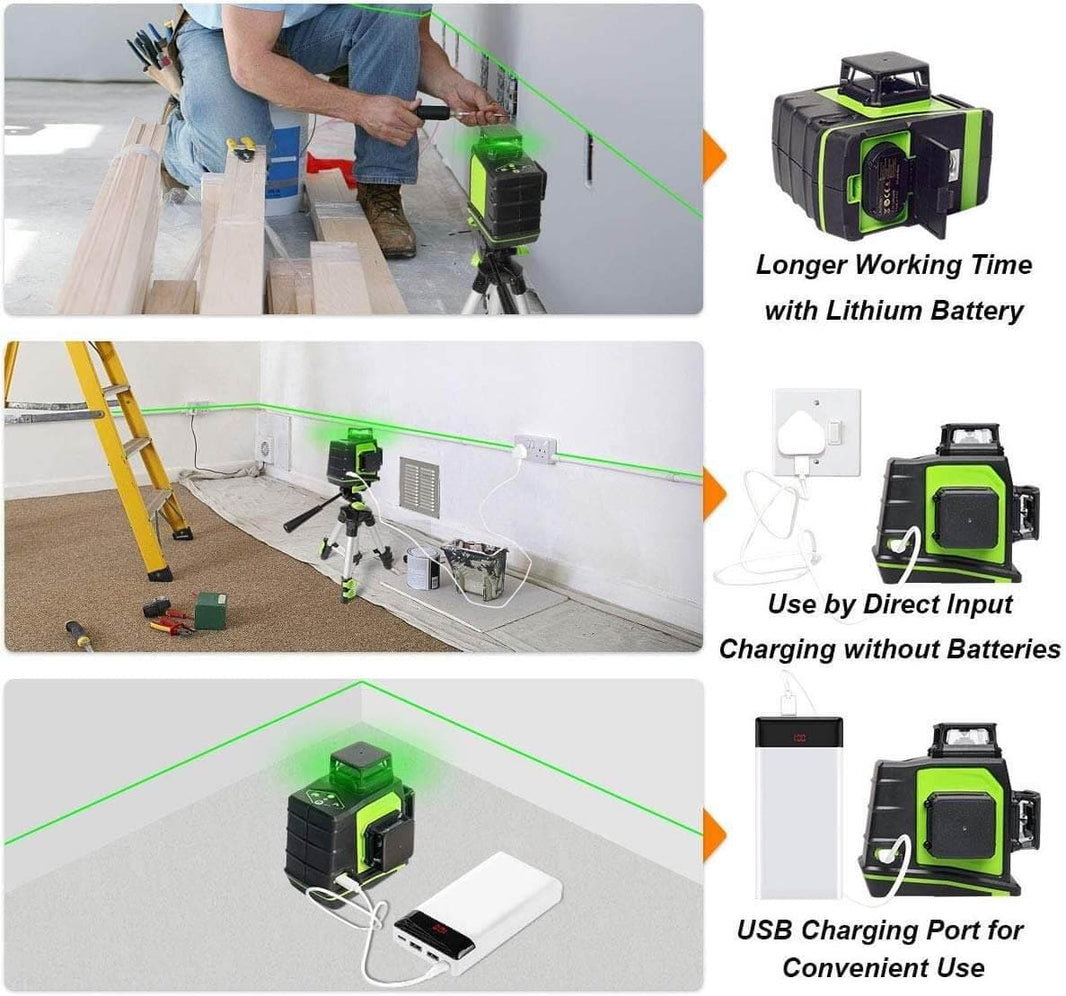 Longer Working Time with Lithium Battery

Use by Direct Input Charging without Batteries

USB Charging Port for Convenient Use