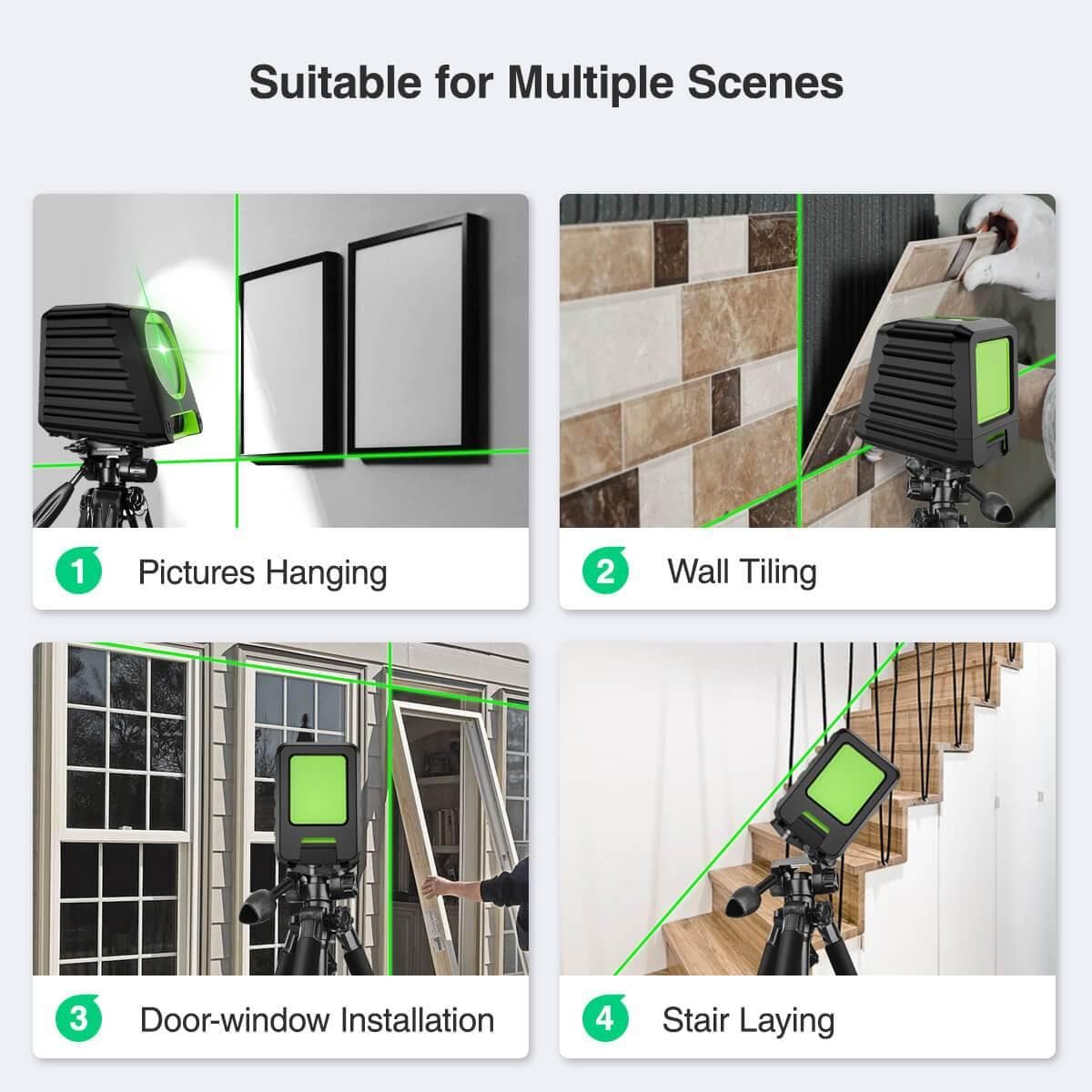 Suitable for Multiple Scenes

1 Pictures Hanging

2 Wall Tiling

3 Door-window Installation

4 Stair Laying