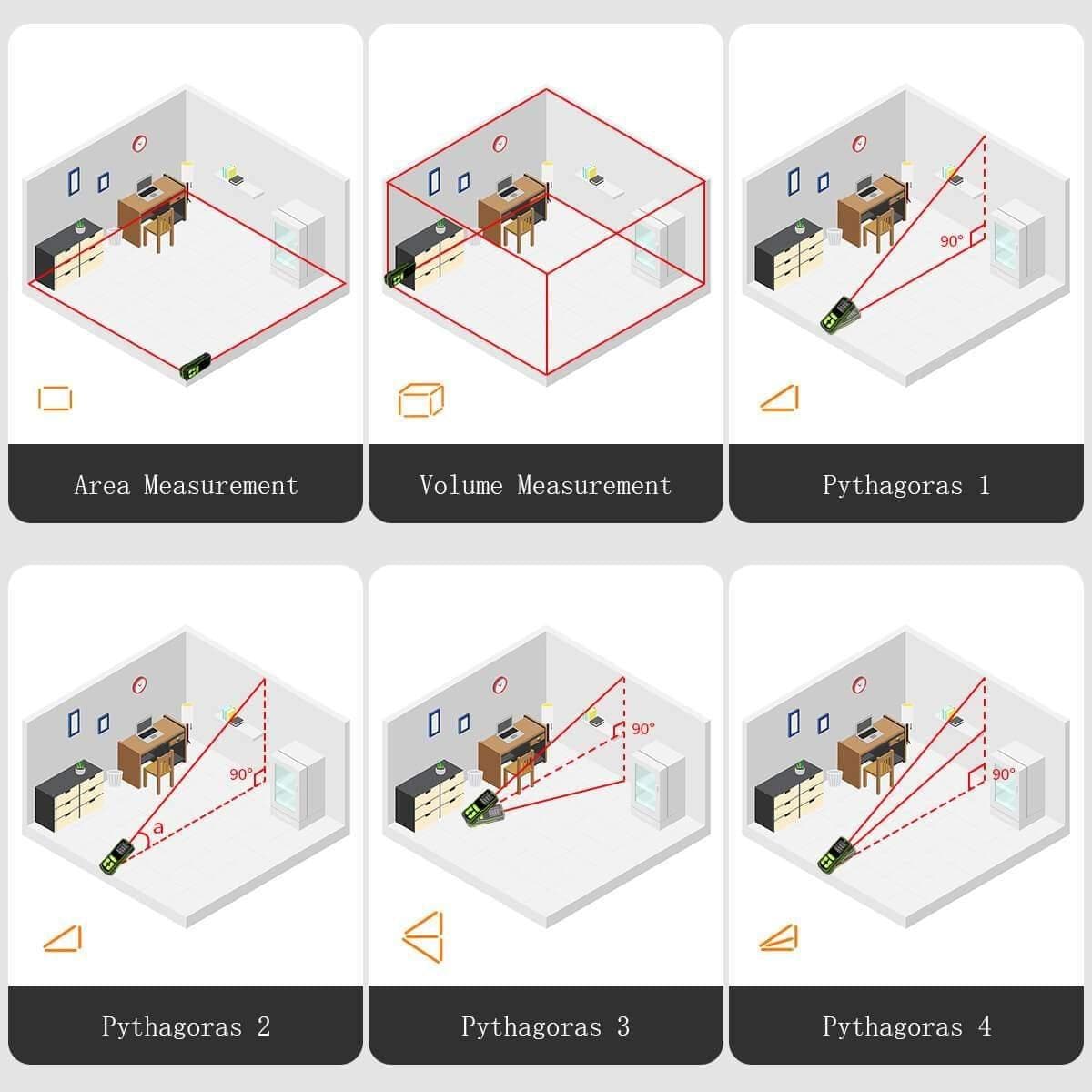 Area Measurement

Volume Measurement

90°

Pythagoras 1

90°
a

Pythagoras 2

90°

Pythagoras 3

90°

Pythagoras 4