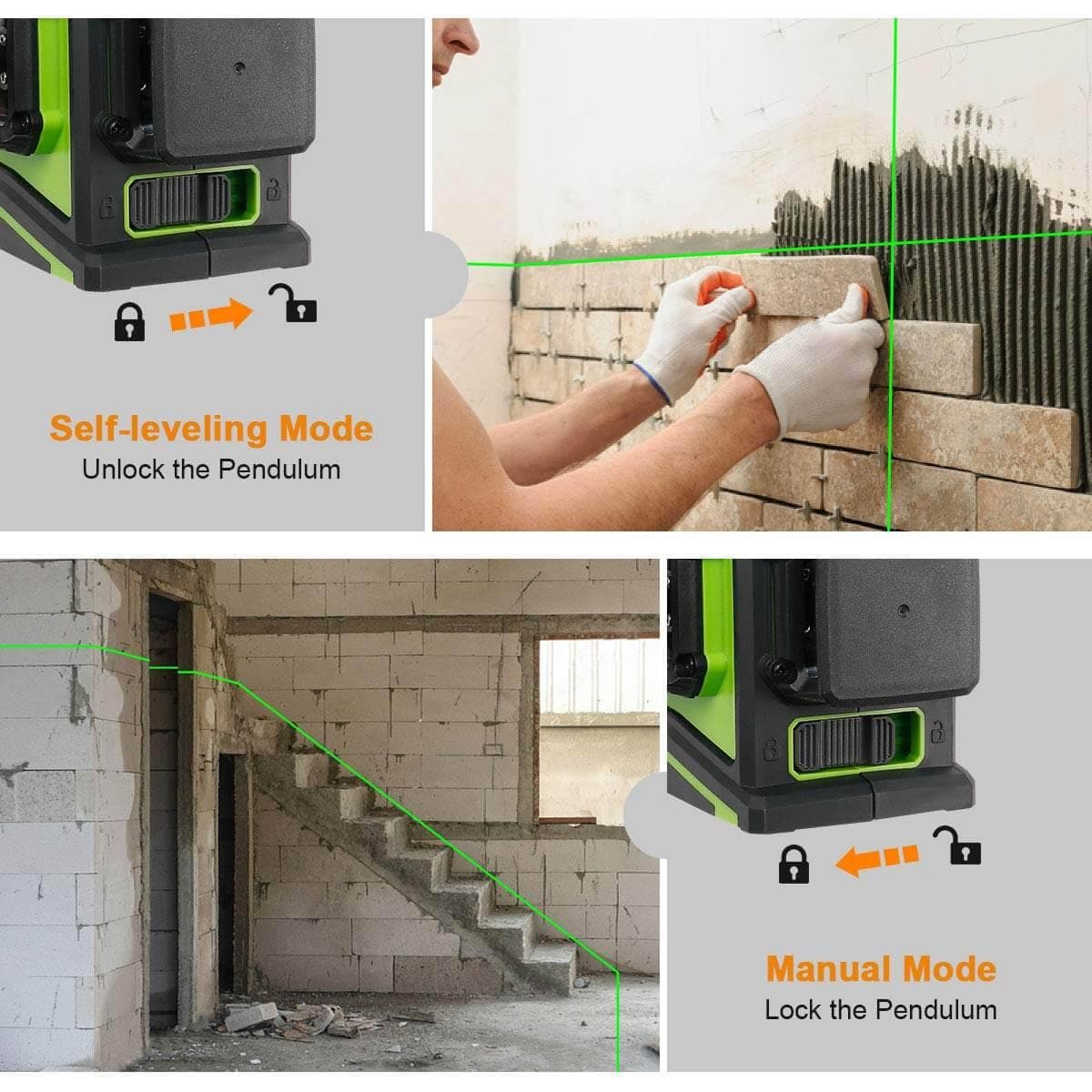 Self-leveling Mode
Unlock the Pendulum

Manual Mode
Lock the Pendulum