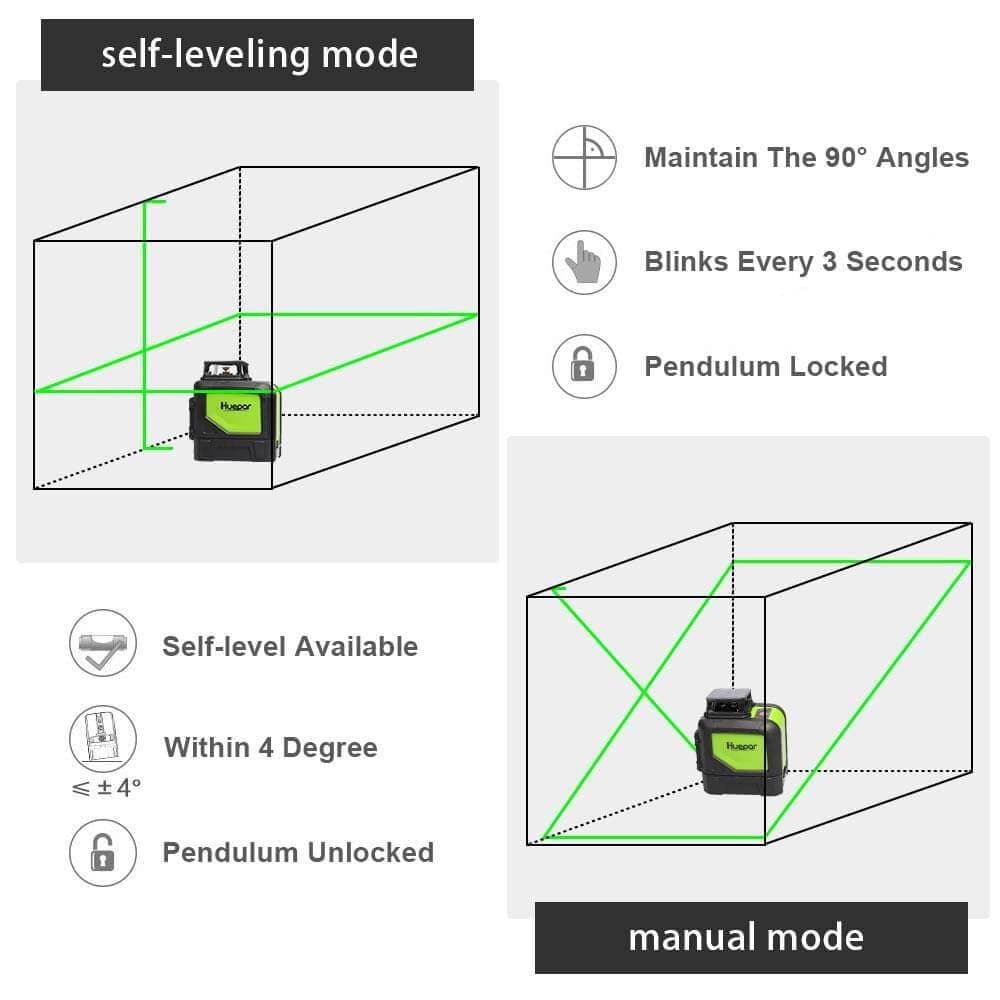 self-leveling mode

Huepar

Maintain The 90° Angles

Blinks Every 3 Seconds

Pendulum Locked

Self-level Available

Within 4 Degree

$\leqslant \pm 4°$

Pendulum Unlocked

Huepar

manual mode