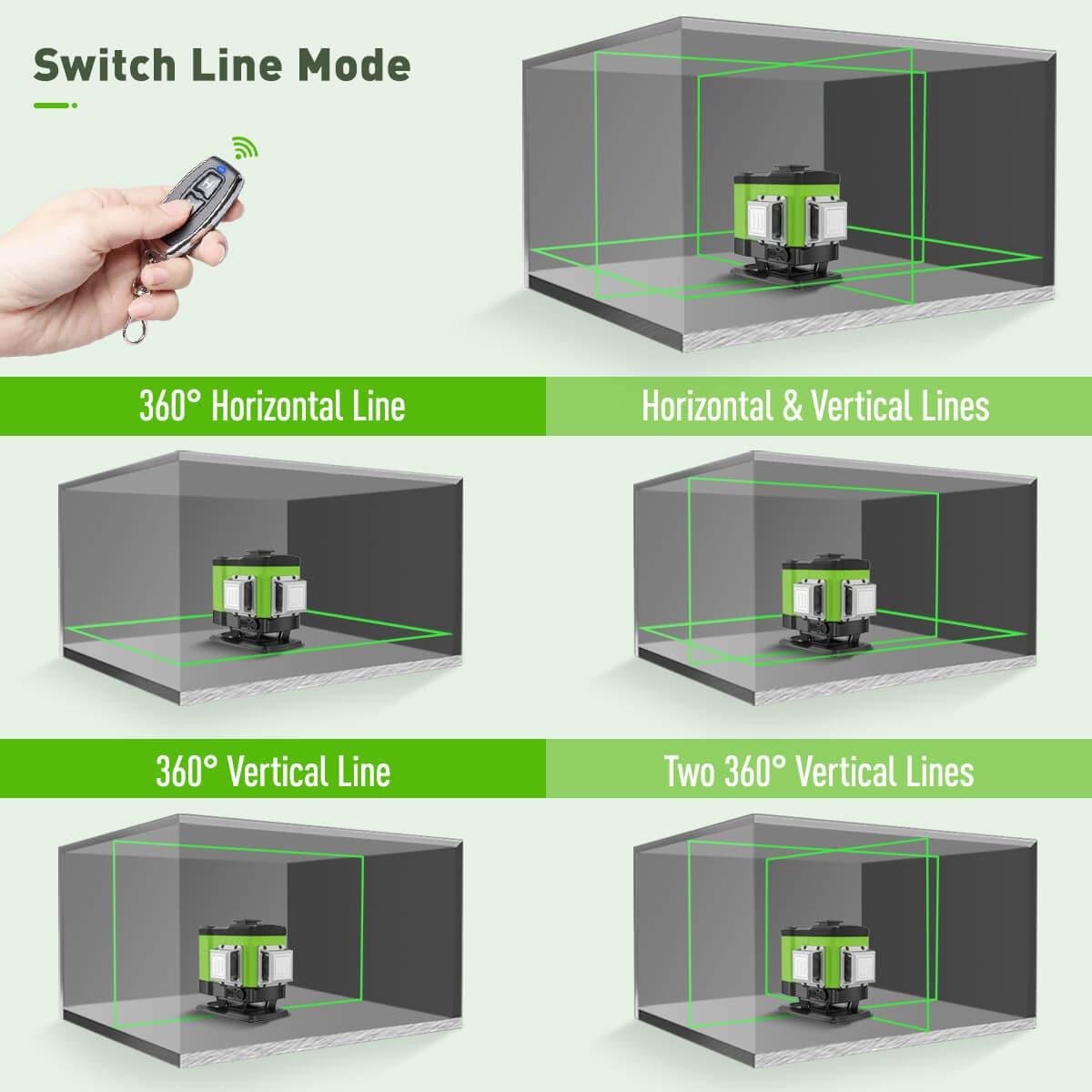 Switch Line Mode

360° Horizontal Line

Horizontal & Vertical Lines

360° Vertical Line

Two 360° Vertical Lines