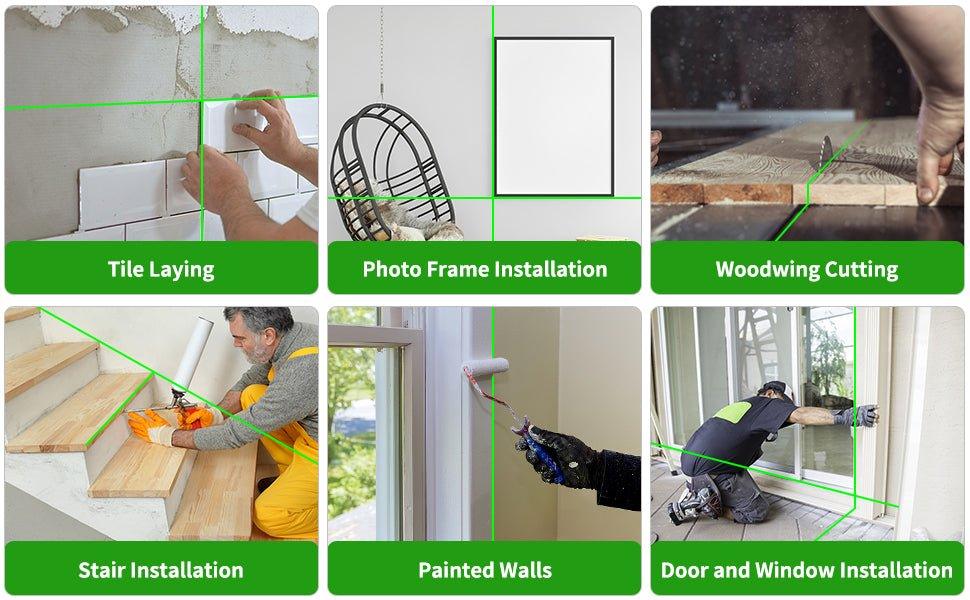 Tile Laying

Photo Frame Installation

Woodwing Cutting

Stair Installation

Painted Walls

Door and Window Installation